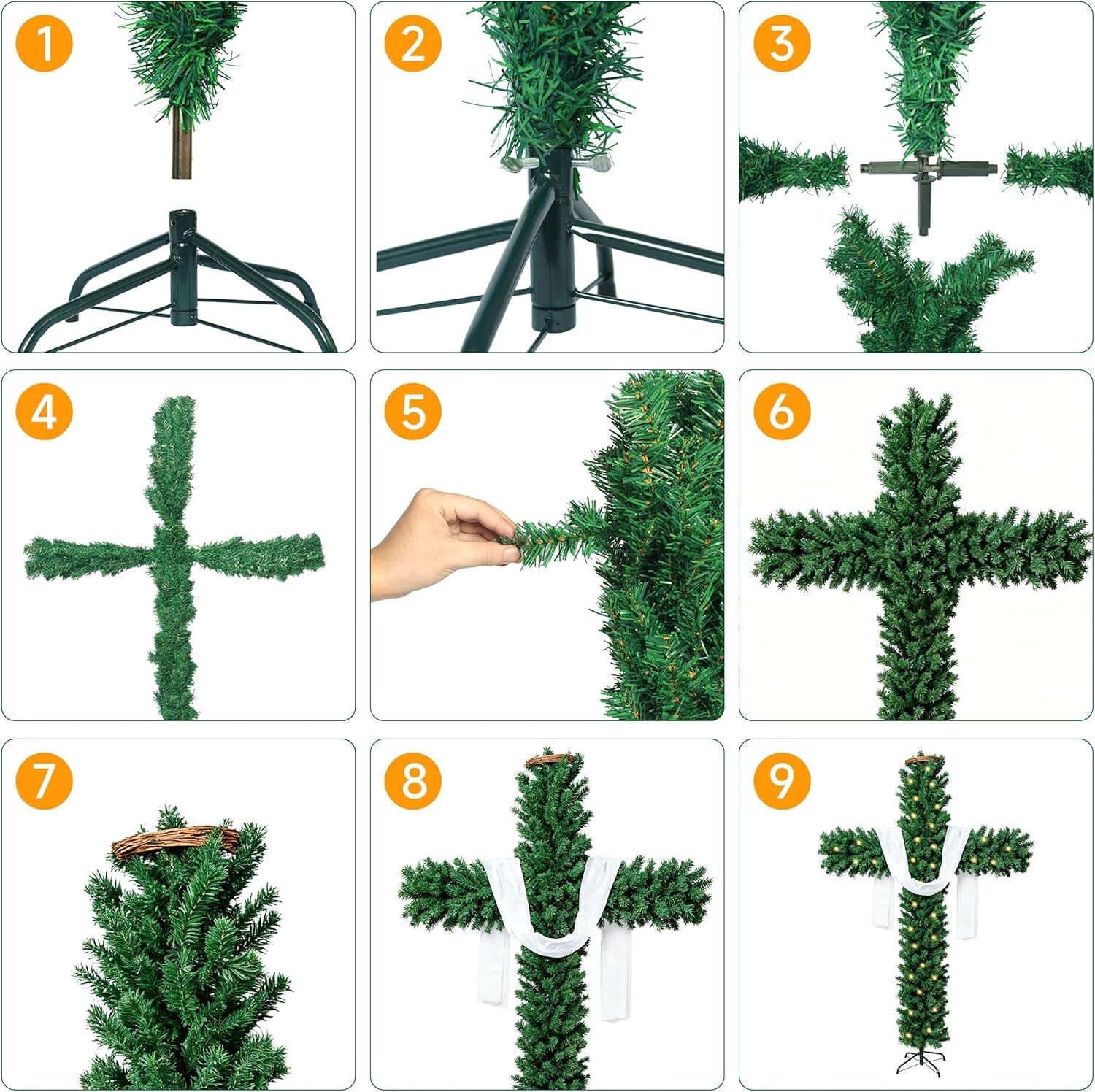 1

2

3

4

5

6

7

8

9